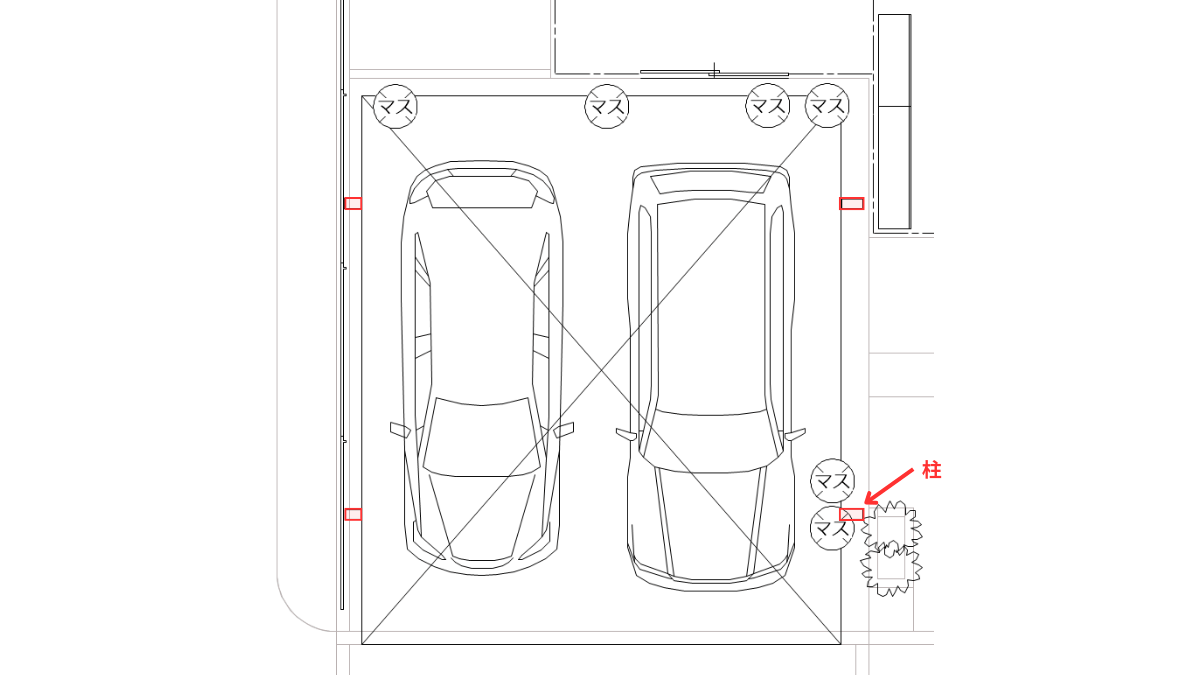 マス
マス
マス
マス
マス
マス
柱